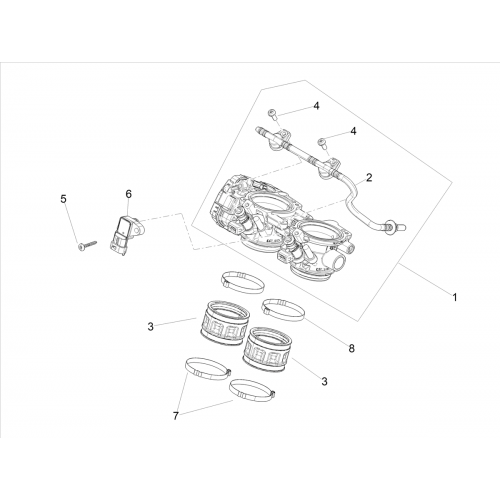 4
4
2
5
6
1
3
8
3
7